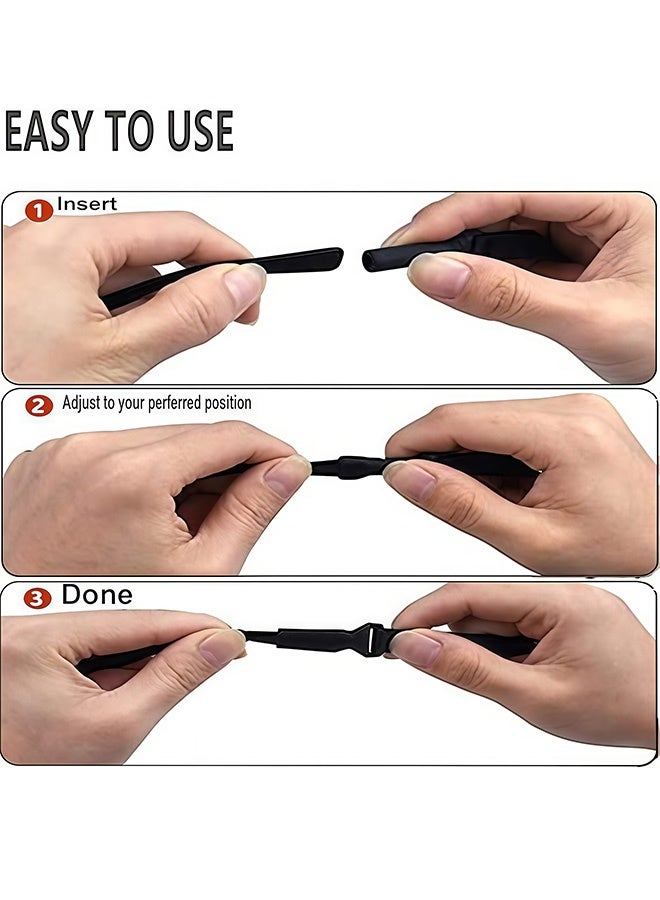 EASY TO USE

1 Insert

2 Adjust to your perferred position

3 Done